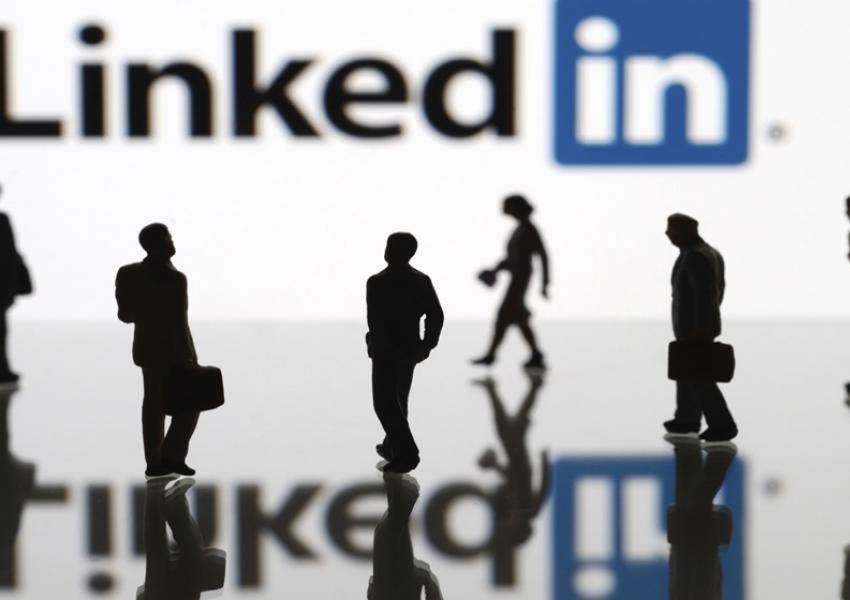 Linked in